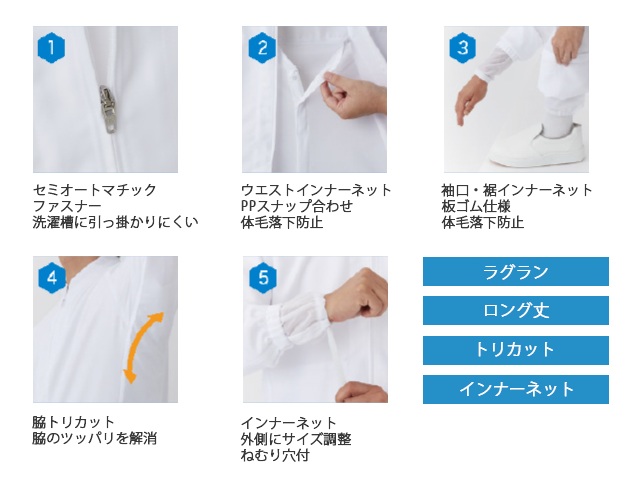 1

セミオートマチック
ファスナー
洗濯槽に引っ掛かりにくい

2

ウエストインナーネット
PPスナップ合わせ
体毛落下防止

3

袖口・裾インナーネット
板ゴム仕様
体毛落下防止

4

脇トリカット
脇のツッパリを解消

5

インナーネット
外側にサイズ調整
ねむり穴付

ラグラン

ロング丈

トリカット

インナーネット