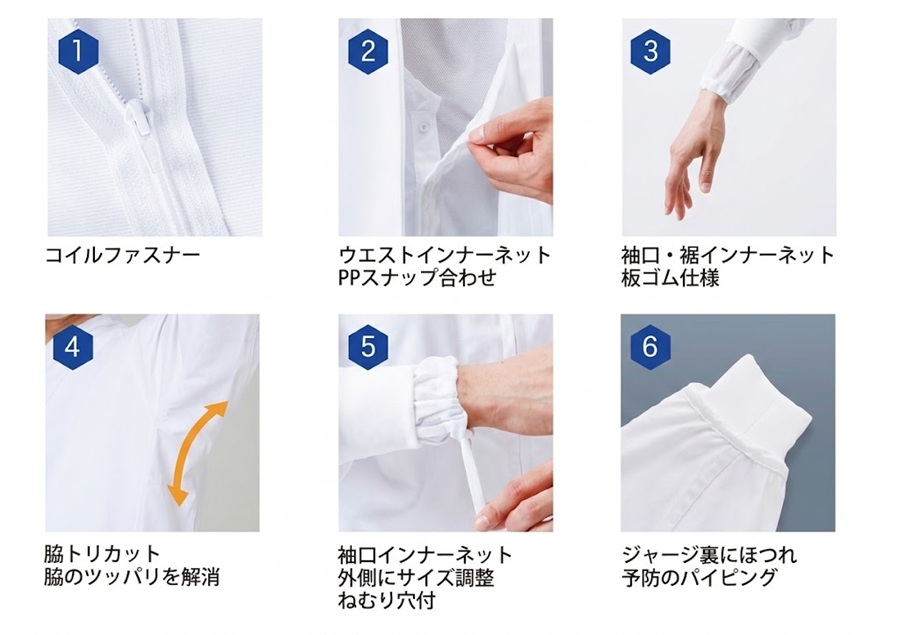 1

コイルファスナー

2

ウエストインナーネット
PPスナップ合わせ

3

袖口・裾インナーネット
板ゴム仕様

4

脇トリカット
脇のツッパリを解消

5

袖口インナーネット
外側にサイズ調整
ねむり穴付

6

ジャージ裏にほつれ
予防のパイピング