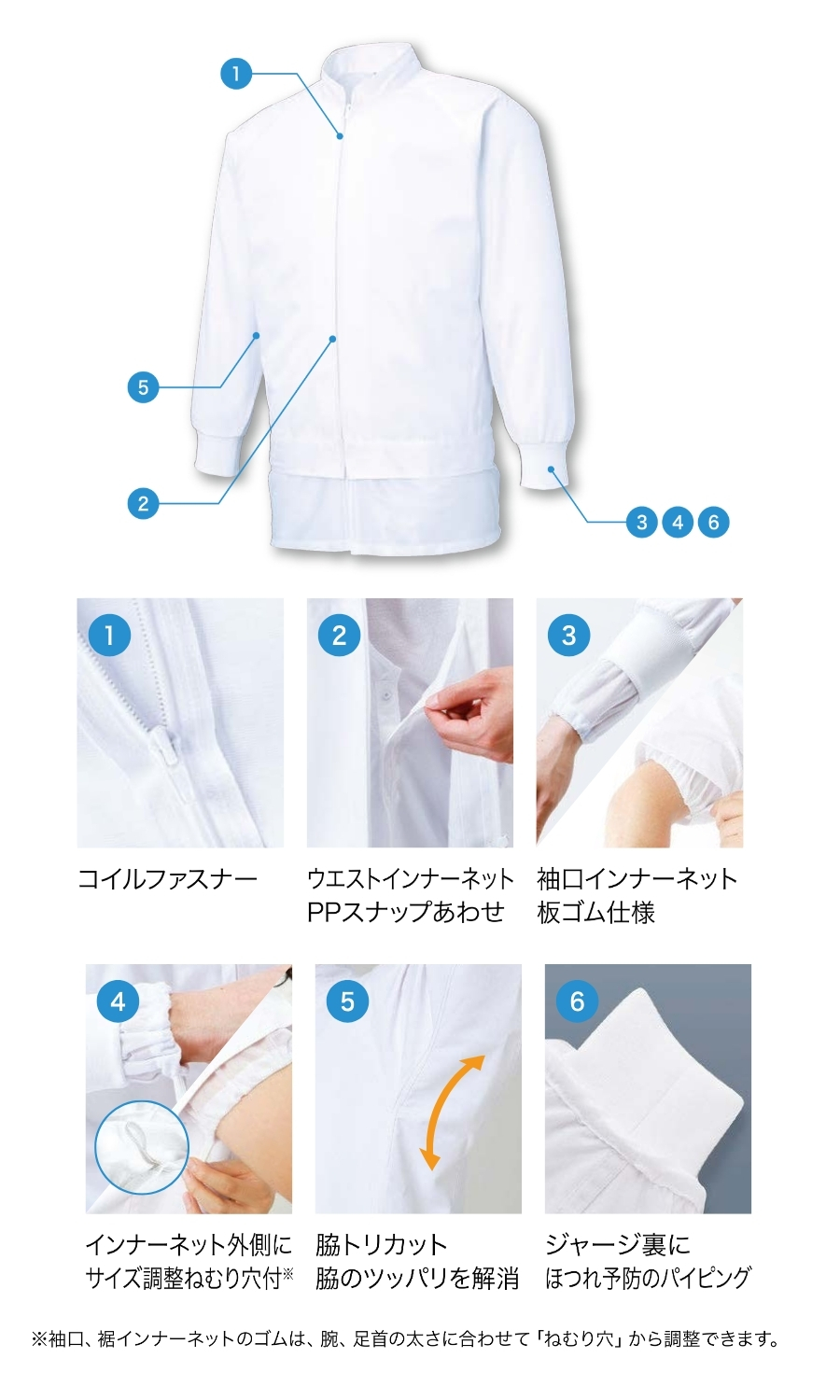 1

5

2

3 4 6

1

コイルファスナー

2

ウエストインナーネット
PPスナップあわせ

3

袖口インナーネット
板ゴム仕様

4

インナーネット外側に
サイズ調整ねむり穴付※

5

脇トリカット
脇のツッパリを解消

6

ジャージ裏に
ほつれ予防のパイピング

※袖口、裾インナーネットのゴムは、腕、足首の太さに合わせて「ねむり穴」から調整できます。