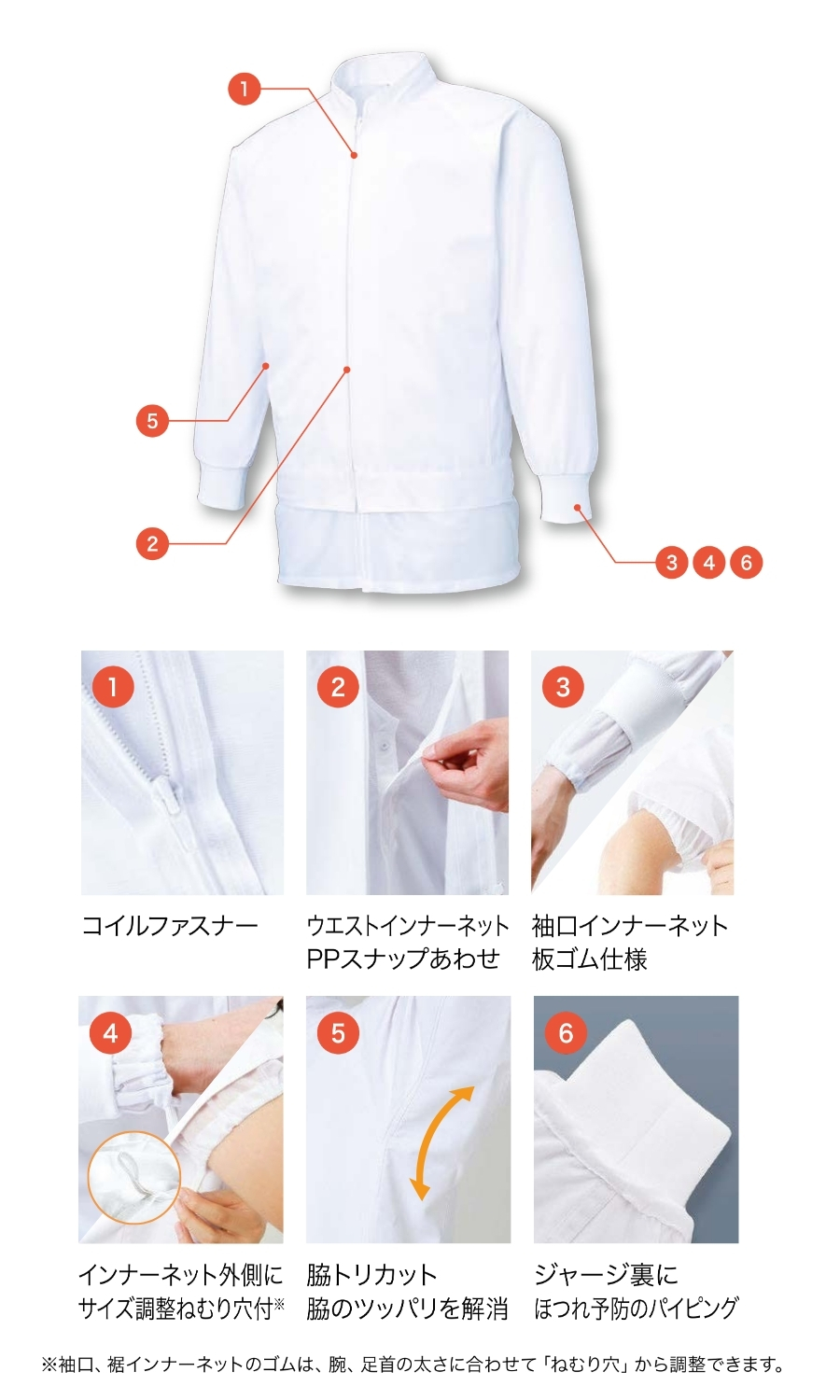 1

5

2

3 4 6

1

コイルファスナー

2

ウエストインナーネット
PPスナップあわせ

3

袖口インナーネット
板ゴム仕様

4

インナーネット外側に
サイズ調整ねむり穴付※

5

脇トリカット
脇のツッパリを解消

6

ジャージ裏に
ほつれ予防のパイピング

※袖口、裾インナーネットのゴムは、腕、足首の太さに合わせて「ねむり穴」から調整できます。