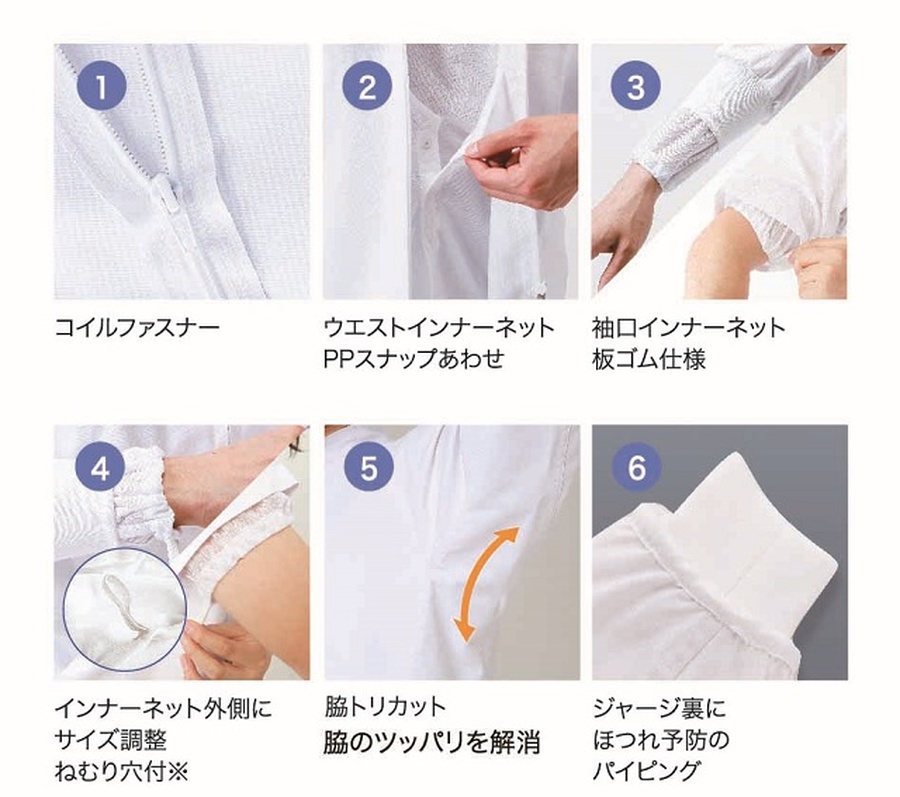 1
コイルファスナー

2
ウエストインナーネット
PPスナップあわせ

3
袖口インナーネット
板ゴム仕様

4
インナーネット外側に
サイズ調整
ねむり穴付※

5
脇トリカット
脇のツッパリを解消

6
ジャージ裏に
ほつれ予防の
パイピング